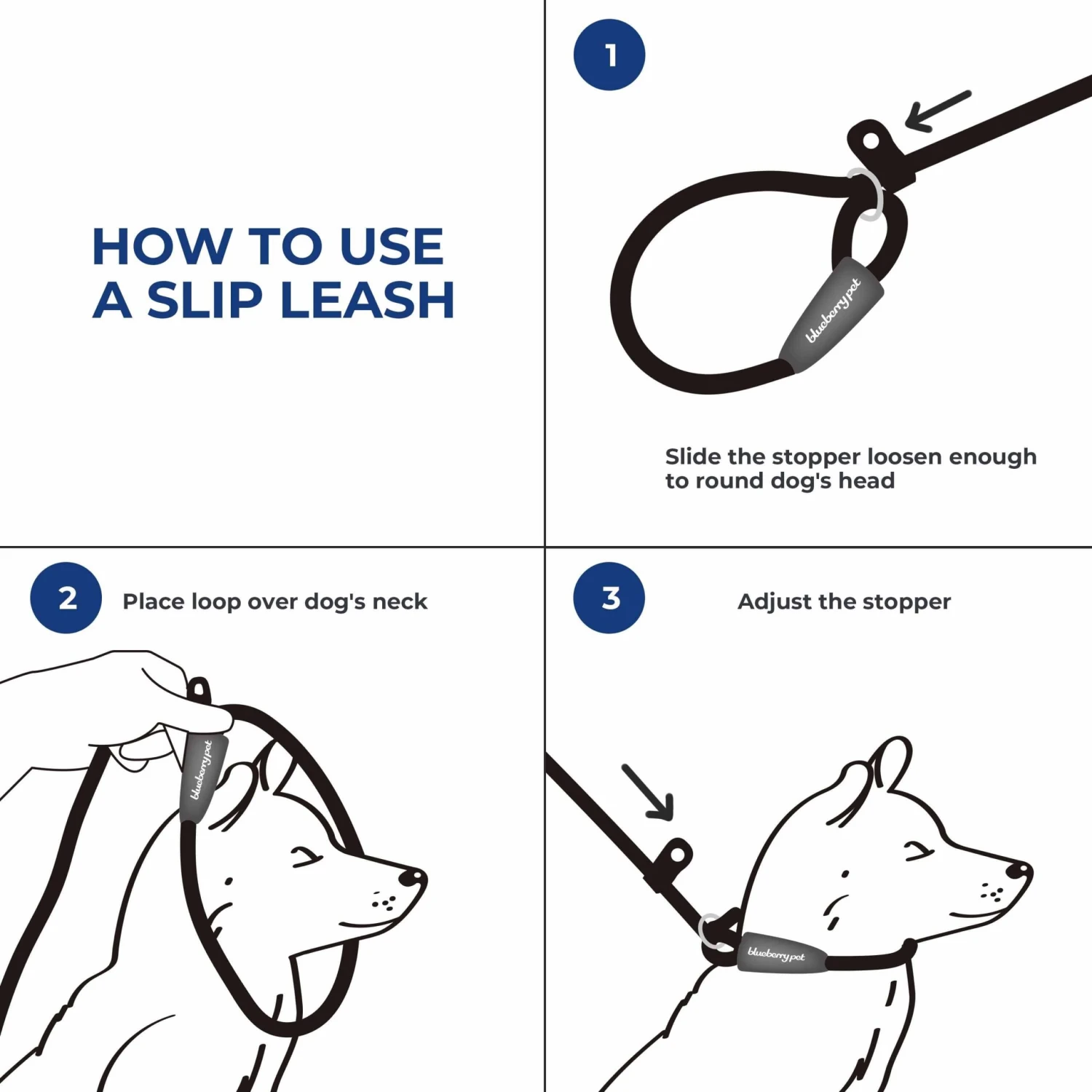 HOW TO USE
A SLIP LEASH

1

blueberry pet

Slide the stopper loosen enough to round dog's head

2 Place loop over dog's neck

blueberry pet

3 Adjust the stopper

blueberry pet