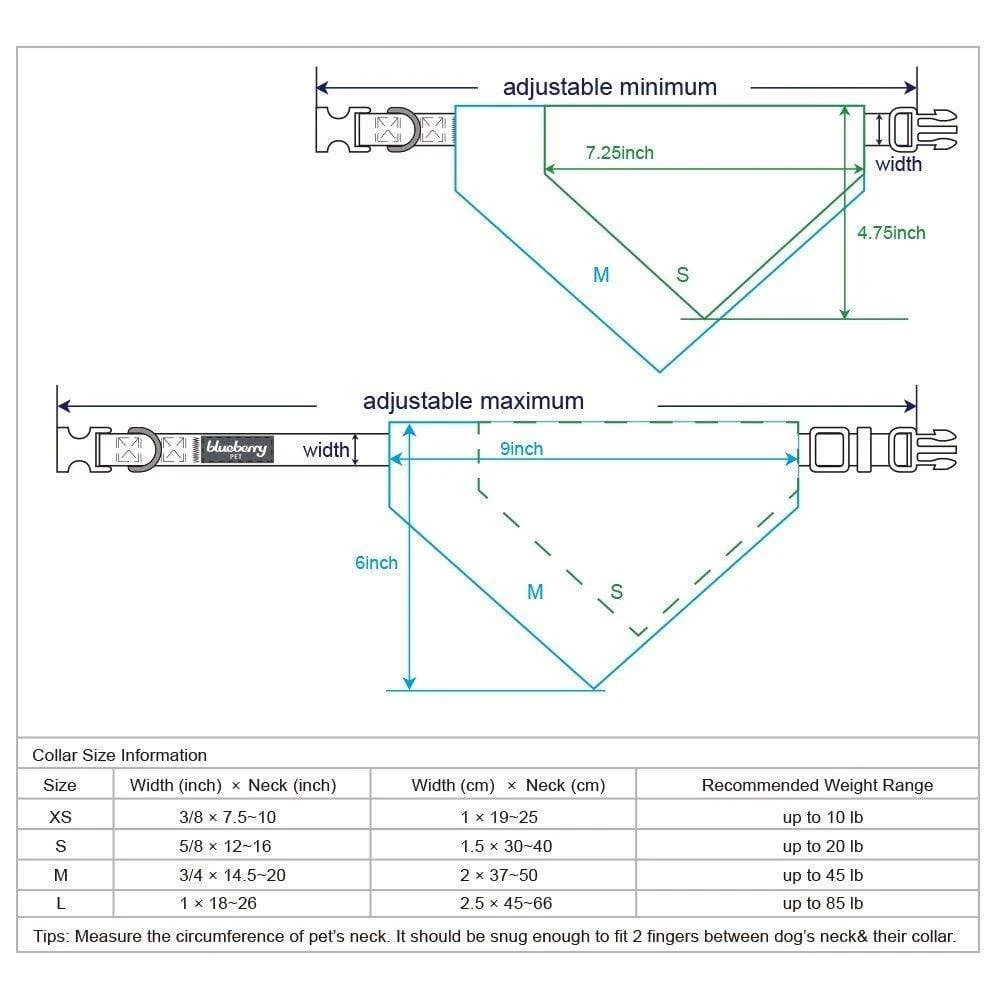 adjustable minimum

7.25inch

width

4.75inch

M

S

adjustable maximum

blueberry PET

width

9inch

6inch

M

S

Collar Size Information

| Size | Width (inch) × Neck (inch) | Width (cm) × Neck (cm) | Recommended Weight Range |
|---|---|---|---|
| XS | 3/8 × 7.5~10 | 1 × 19~25 | up to 10 lb |
| S | 5/8 × 12~16 | 1.5 × 30~40 | up to 20 lb |
| M | 3/4 × 14.5~20 | 2 × 37~50 | up to 45 lb |
| L | 1 × 18~26 | 2.5 × 45~66 | up to 85 lb |

Tips: Measure the circumference of pet's neck. It should be snug enough to fit 2 fingers between dog's neck& their collar.